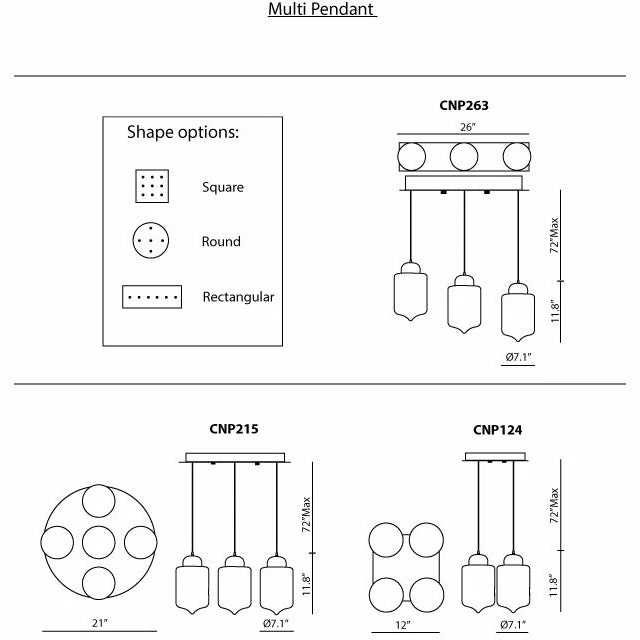 Multi Pendant

Shape options:

Square

Round

Rectangular

CNP263

26"

72"Max

11.8"

Ø7.1"

CNP215

72"Max

11.8"

21"

Ø7.1"

CNP124

72"Max

11.8"

12"

Ø7.1"